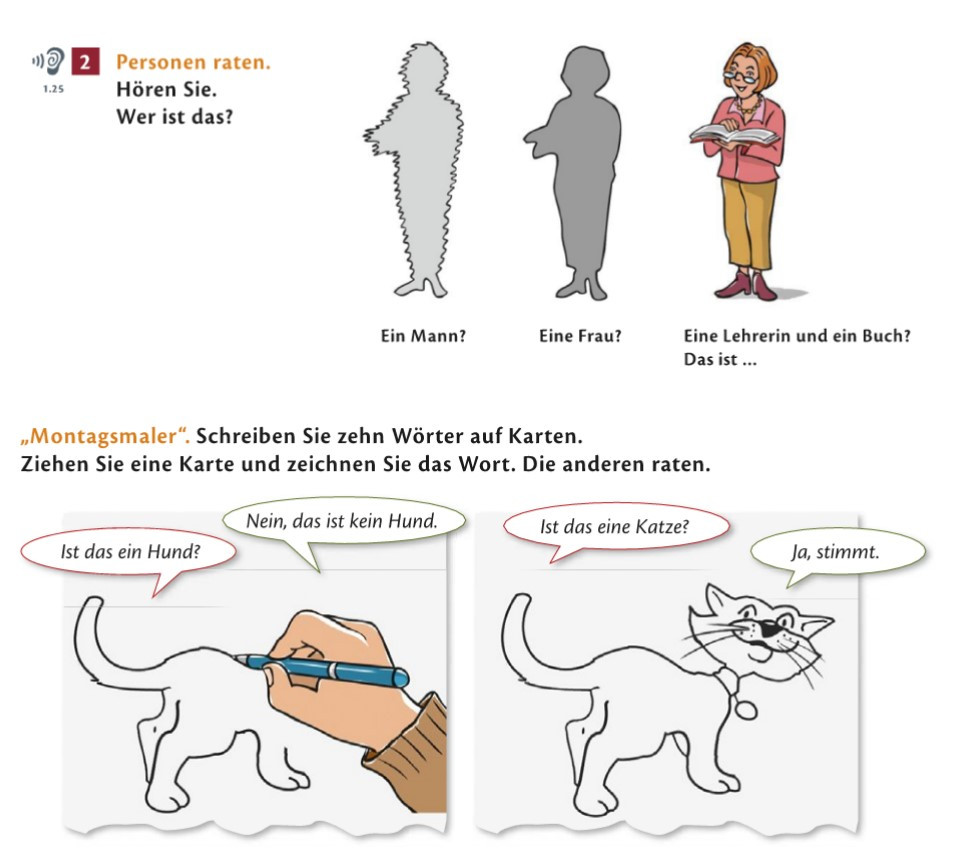 1.25 2 Personen raten.
Hören Sie.
Wer ist das?

Ein Mann?

Eine Frau?

Eine Lehrerin und ein Buch?
Das ist ...

„Montagsmaler“. Schreiben Sie zehn Wörter auf Karten.
Ziehen Sie eine Karte und zeichnen Sie das Wort. Die anderen raten.

Ist das ein Hund?

Nein, das ist kein Hund.

Ist das eine Katze?

Ja, stimmt.